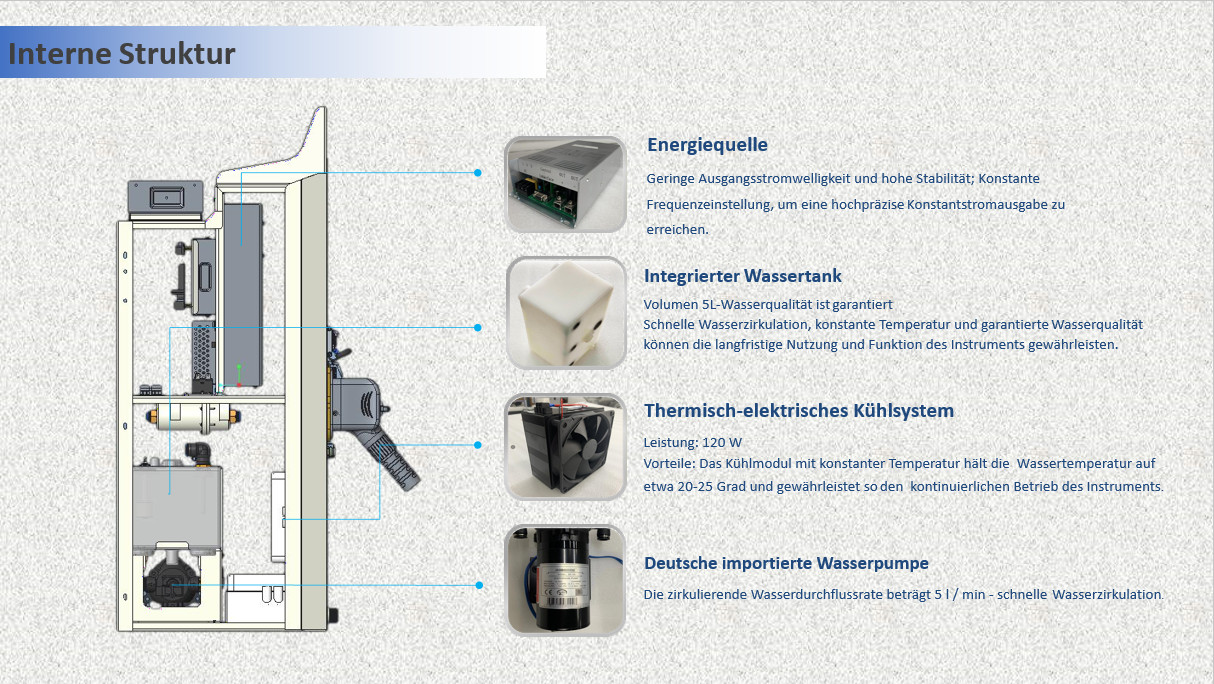 Interne Struktur

Energiequelle

Geringe Ausgangsstromwelligkeit und hohe Stabilität; Konstante Frequenzeinstellung, um eine hochpräzise Konstantstromausgabe zu erreichen.

Integrierter Wassertank

Volumen 5L-Wasserqualität ist garantiert
Schnelle Wasserzirkulation, konstante Temperatur und garantierte Wasserqualität können die langfristige Nutzung und Funktion des Instruments gewährleisten.

Thermisch-elektrisches Kühlsystem

Leistung: 120 W
Vorteile: Das Kühlmodul mit konstanter Temperatur hält die Wassertemperatur auf etwa 20-25 Grad und gewährleistet so den kontinuierlichen Betrieb des Instruments.

Deutsche importierte Wasserpumpe

Die zirkulierende Wasserdurchflussrate beträgt 5 l / min - schnelle Wasserzirkulation.